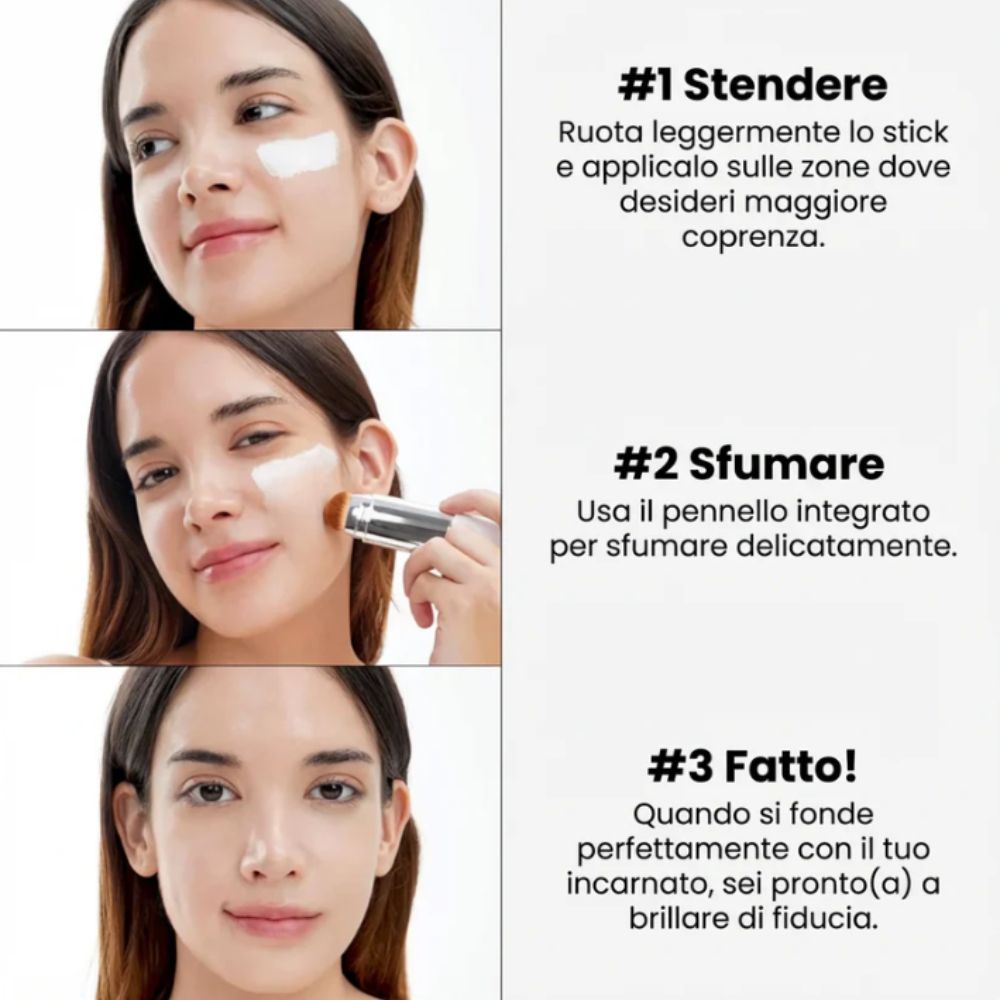 #1 Stendere

Ruota leggermente lo stick e applicalo sulle zone dove desideri maggiore coprenza.

#2 Sfumare

Usa il pennello integrato per sfumare delicatamente.

#3 Fatto!

Quando si fonde perfettamente con il tuo incarnato, sei pronto(a) a brillare di fiducia.